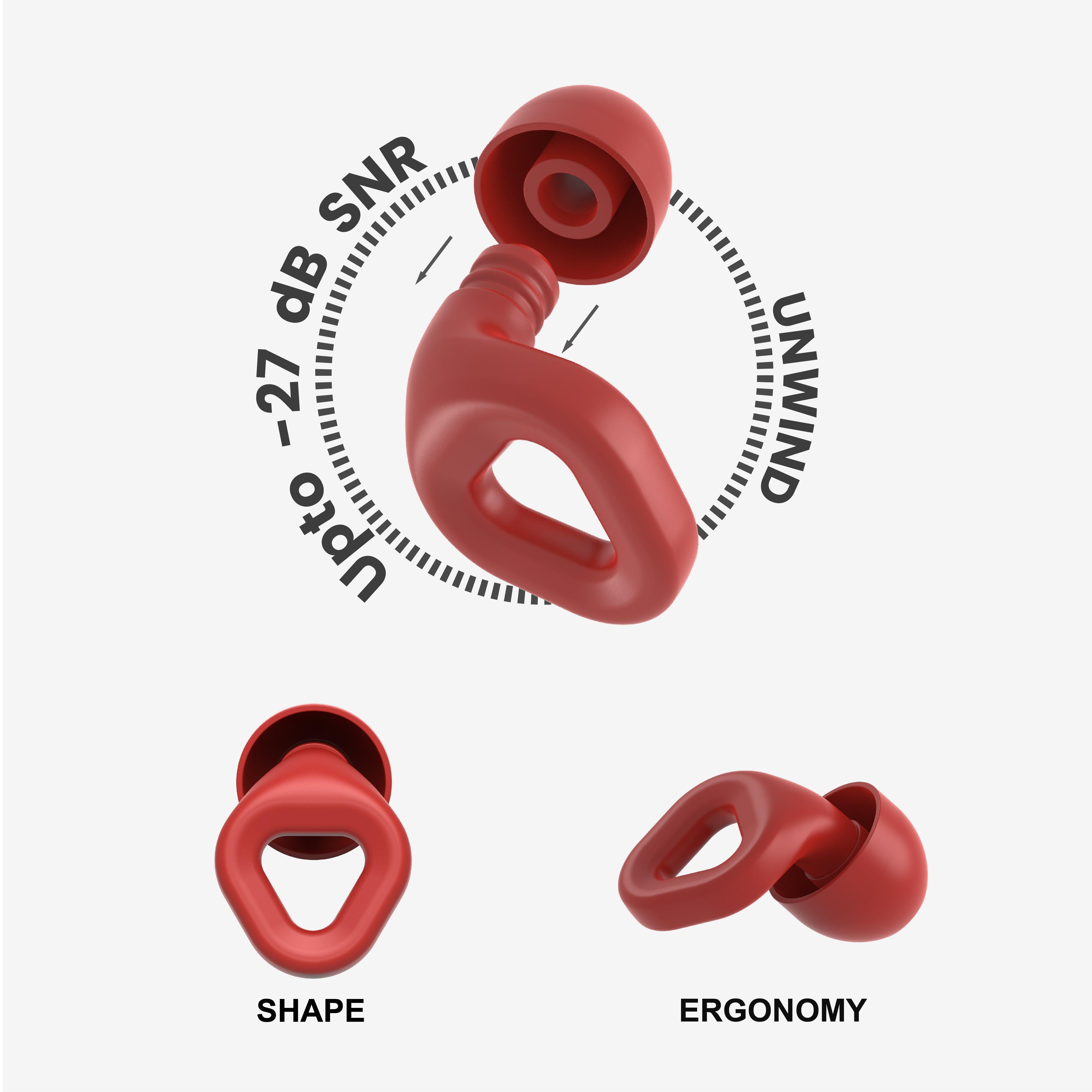 Upto -27 dB SNR

UNWIND

SHAPE

ERGONOMY